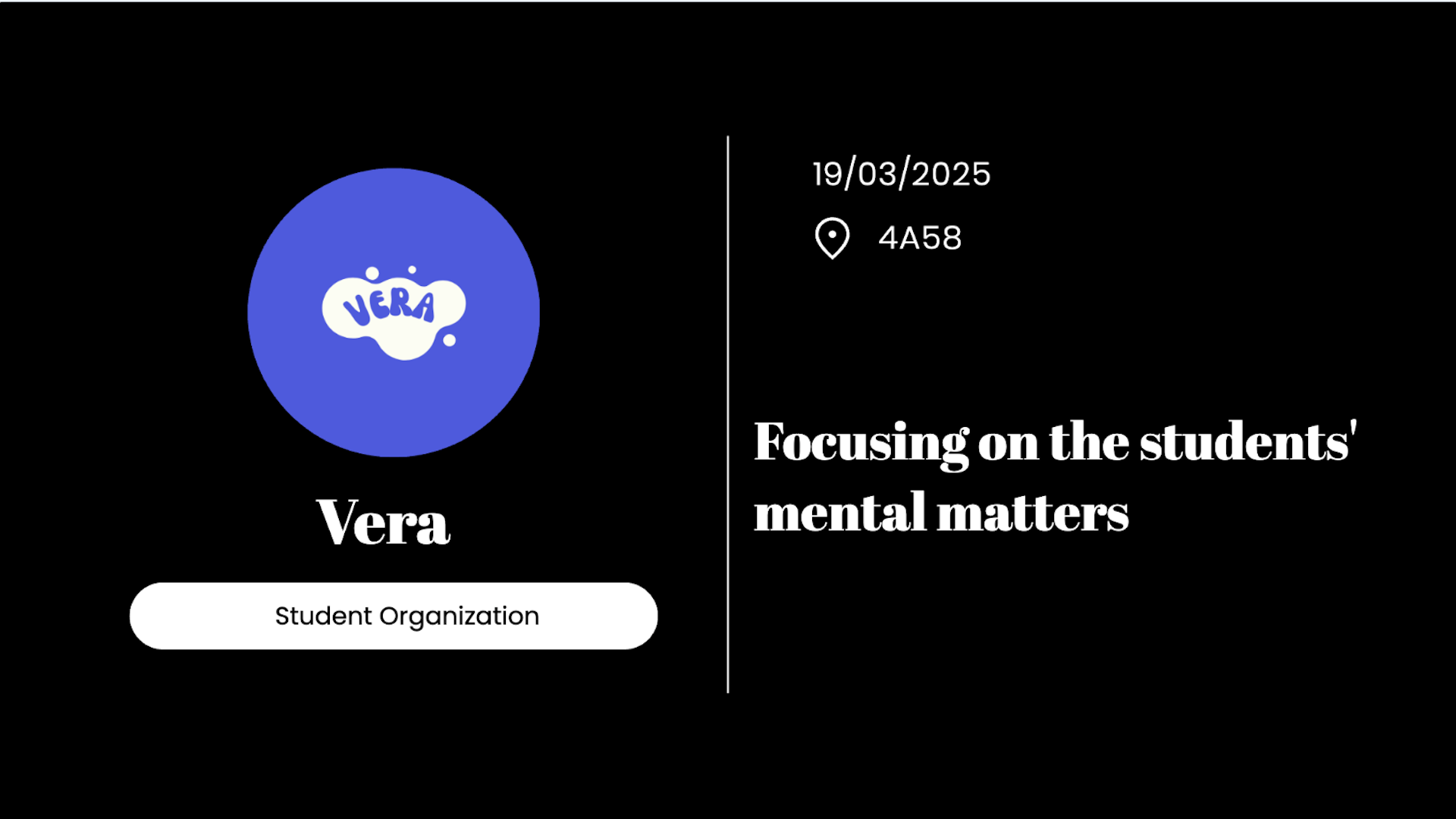 VERA

Vera

Student Organization

19/03/2025

4A58

Focusing on the students' mental matters